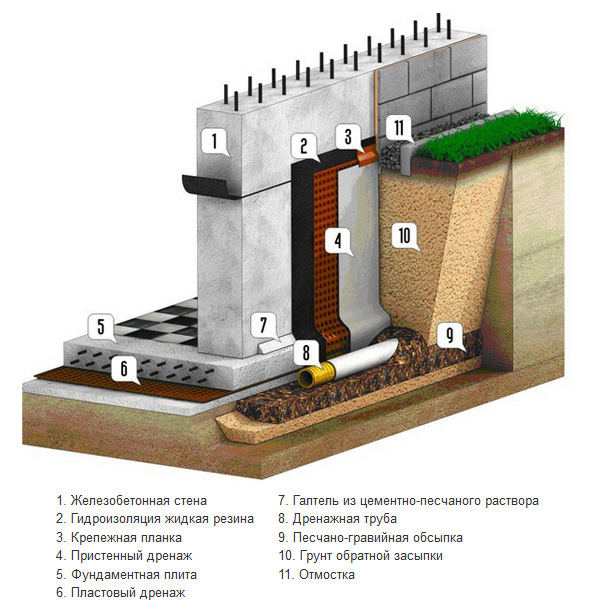 1
2
3
11
4
10
5
7
8
9
6

1. Железобетонная стена
2. Гидроизоляция жидкая резина
3. Крепежная планка
4. Пристенный дренаж
5. Фундаментная плита
6. Пластовый дренаж

7. Галтель из цементно-песчаного раствора
8. Дренажная труба
9. Песчано-гравийная обсыпка
10. Грунт обратной засыпки
11. Отмостка