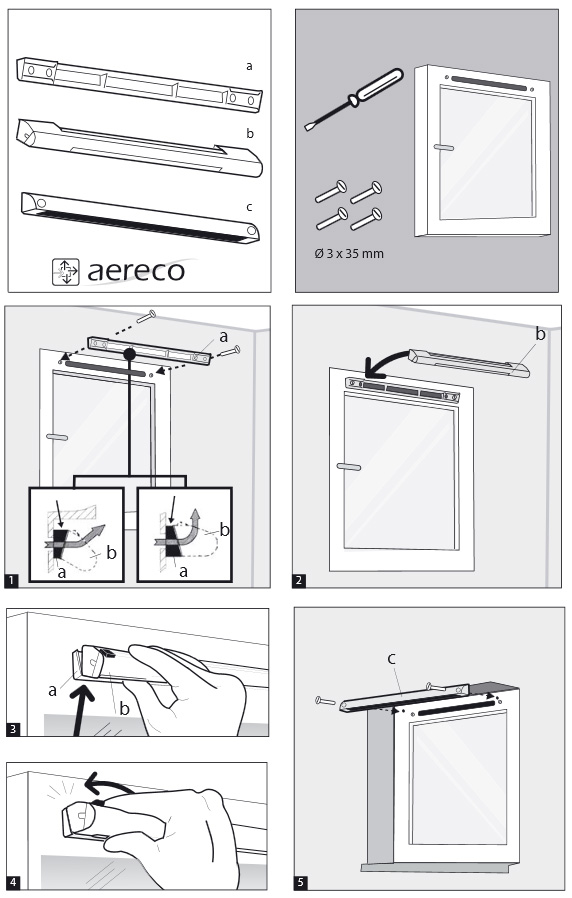 a
b
c
aereco

Ø 3 x 35 mm

a
b
a
b
a
1

b
2

a
b
3

4

c
5