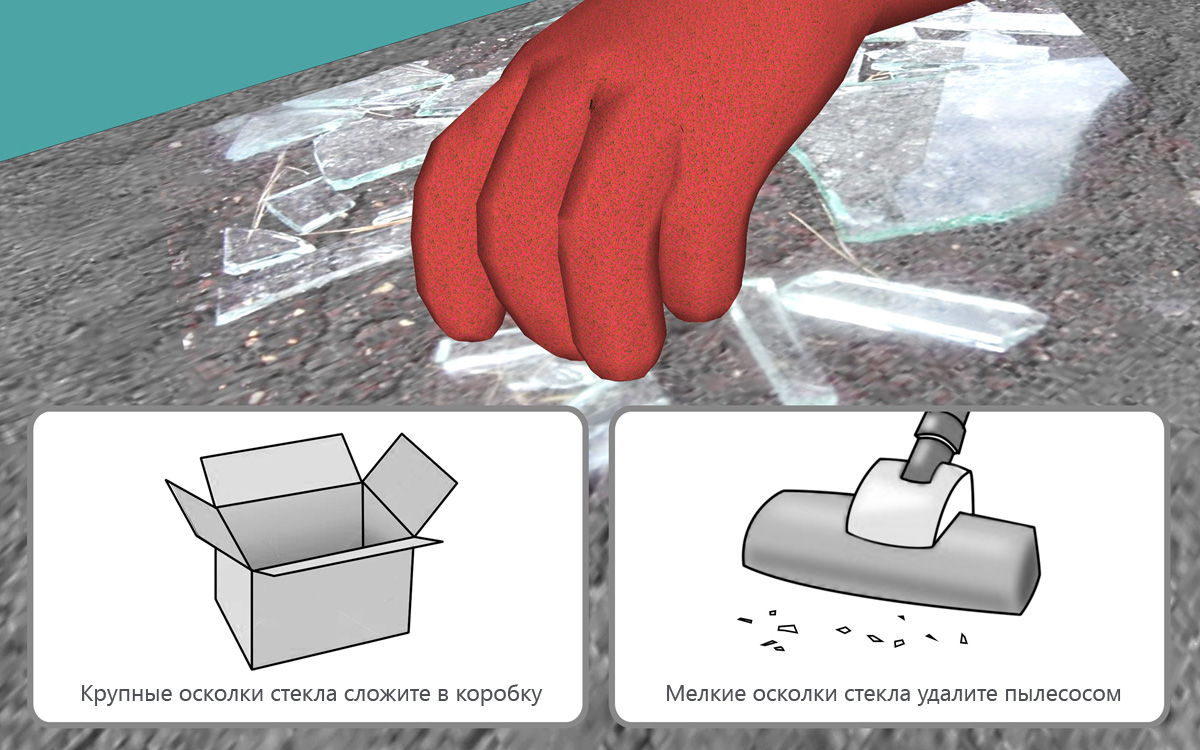 Крупные осколки стекла сложите в коробку

Мелкие осколки стекла удалите пылесосом