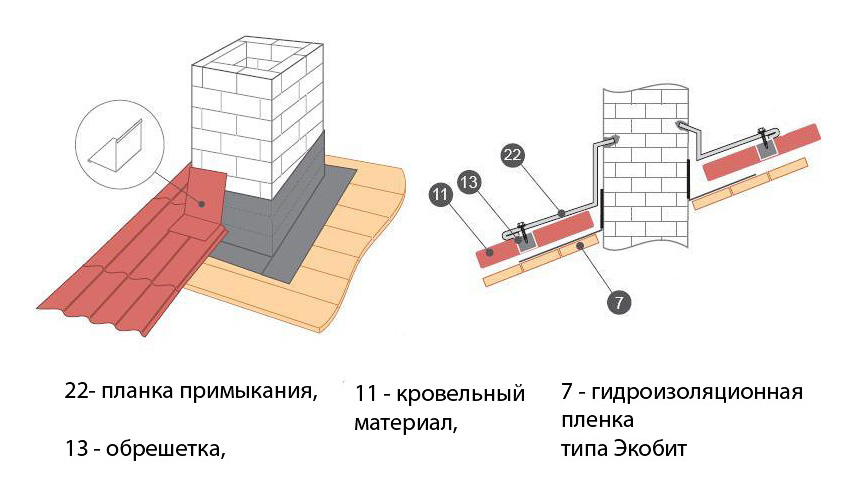 22

13

11

7

22- планка примыкания,

13 - обрешетка,

11 - кровельный материал,

7 - гидроизоляционная пленка типа Экобит