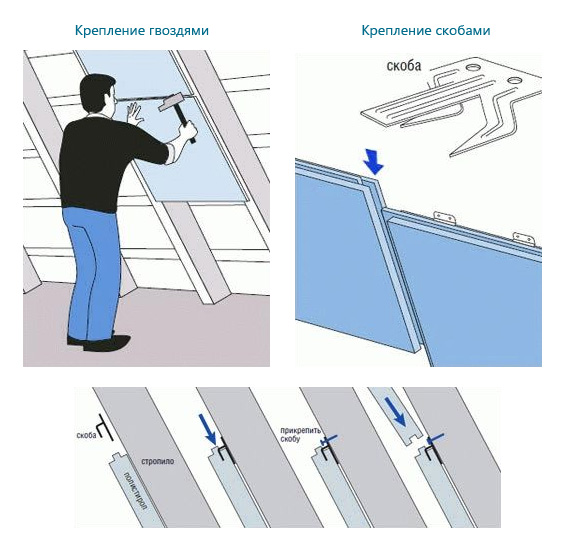 Крепление гвоздями

Крепление скобами

скоба

скоба

стропило

полистирол

прикрепить скобу