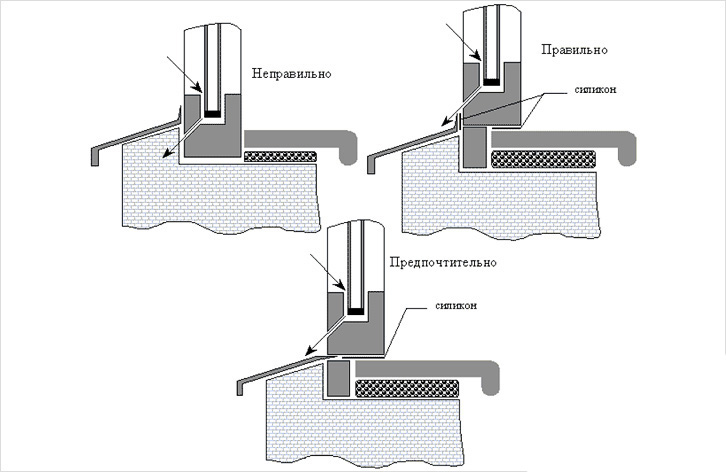 Неправильно

Правильно

силикон

Предпочтительно

силикон