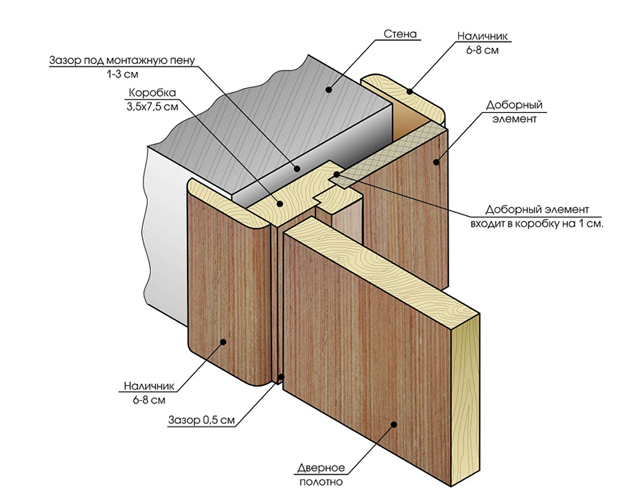 Стена

Наличник
6-8 см

Зазор под монтажную пену
1-3 см

Коробка
3,5х7,5 см

Доборный
элемент

Доборный элемент
входит в коробку на 1 см.

Наличник
6-8 см

Зазор 0,5 см

Дверное
полотно