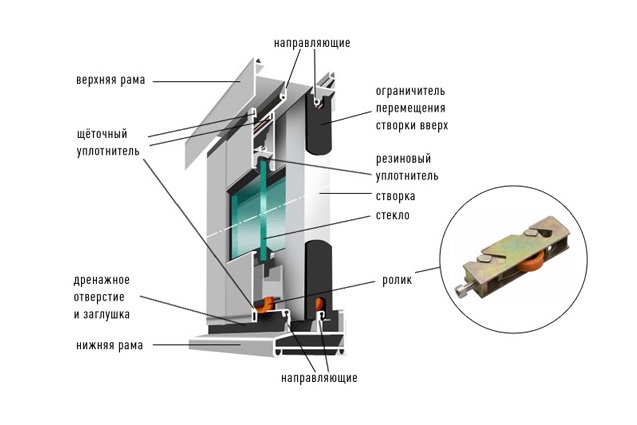 направляющие

верхняя рама

ограничитель перемещения створки вверх

щёточный уплотнитель

резиновый уплотнитель

створка

стекло

дренажное отверстие и заглушка

ролик

нижняя рама

направляющие