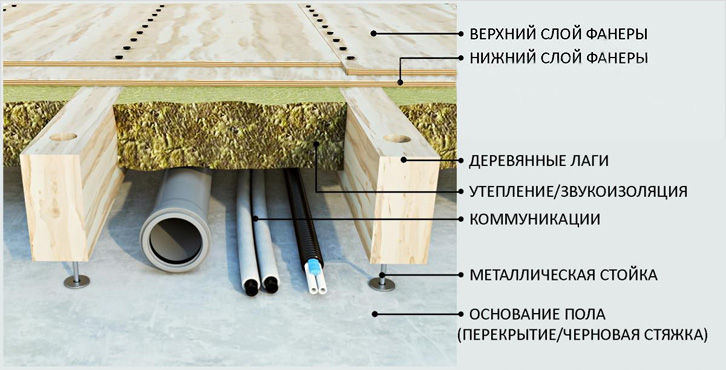 ВЕРХНИЙ СЛОЙ ФАНЕРЫ
НИЖНИЙ СЛОЙ ФАНЕРЫ
ДЕРЕВЯННЫЕ ЛАГИ
УТЕПЛЕНИЕ/ЗВУКОИЗОЛЯЦИЯ
КОММУНИКАЦИИ
МЕТАЛЛИЧЕСКАЯ СТОЙКА
ОСНОВАНИЕ ПОЛА (ПЕРЕКРЫТИЕ/ЧЕРНОВАЯ СТЯЖКА)