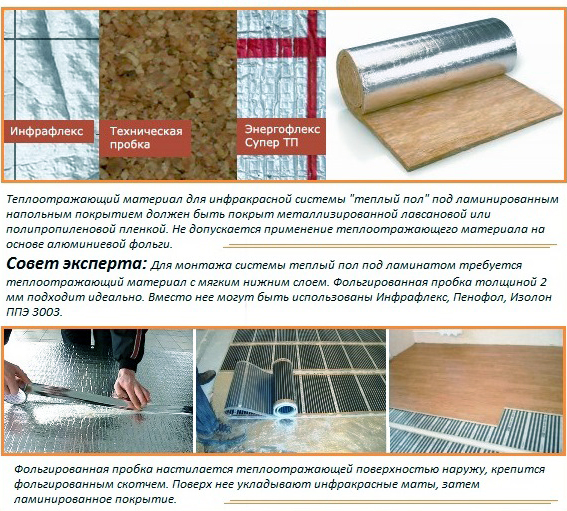 Инфрафлекс

Техническая пробка

Энергофлекс Супер ТП

Теплоотражающий материал для инфракрасной системы "теплый пол" под ламинированным напольным покрытием должен быть покрыт металлизированной лавсановой или полипропиленовой пленкой. Не допускается применение теплоотражающего материала на основе алюминиевой фольги.

Совет эксперта: Для монтажа системы теплый пол под ламинатом требуется теплоотражающий материал с мягким нижним слоем. Фольгированная пробка толщиной 2 мм подходит идеально. Вместо нее могут быть использованы Инфрафлекс, Пенофол, Изолон ППЭ 3003.

Фольгированная пробка настилается теплоотражающей поверхностью наружу, крепится фольгированным скотчем. Поверх нее укладывают инфракрасные маты, затем ламинированное покрытие.