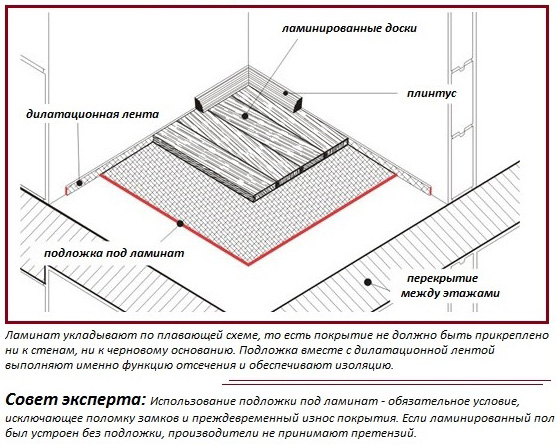 ламинированные доски

плинтус

дилатационная лента

подложка под ламинат

перекрытие между этажами

Ламинат укладывают по плавающей схеме, то есть покрытие не должно быть прикреплено ни к стенам, ни к черновому основанию. Подложка вместе с дилатационной лентой выполняют именно функцию отсечения и обеспечивают изоляцию.

Совет эксперта: Использование подложки под ламинат - обязательное условие, исключающее поломку замков и преждевременный износ покрытия. Если ламинированный пол был устроен без подложки, производители не принимают претензий.