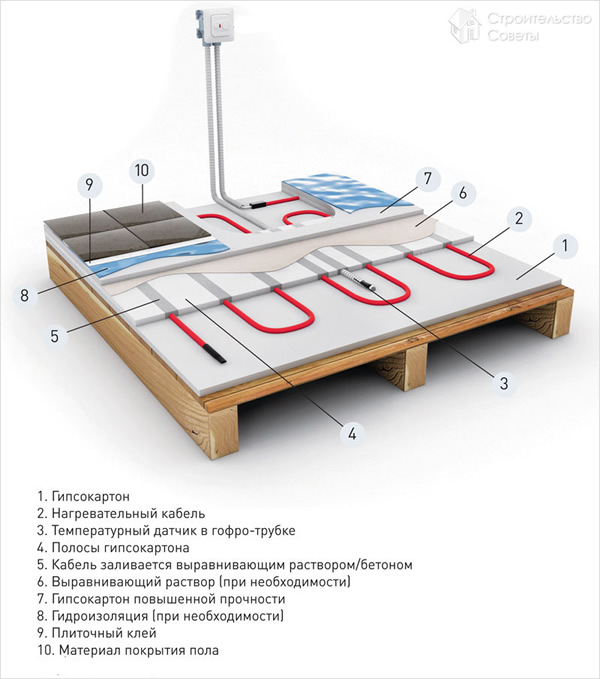 Строительство Советы

10
9
7
6
2
1
8
5
3
4

1. Гипсокартон
2. Нагревательный кабель
3. Температурный датчик в гофро-трубке
4. Полосы гипсокартона
5. Кабель заливается выравнивающим раствором/бетоном
6. Выравнивающий раствор (при необходимости)
7. Гипсокартон повышенной прочности
8. Гидроизоляция (при необходимости)
9. Плиточный клей
10. Материал покрытия пола