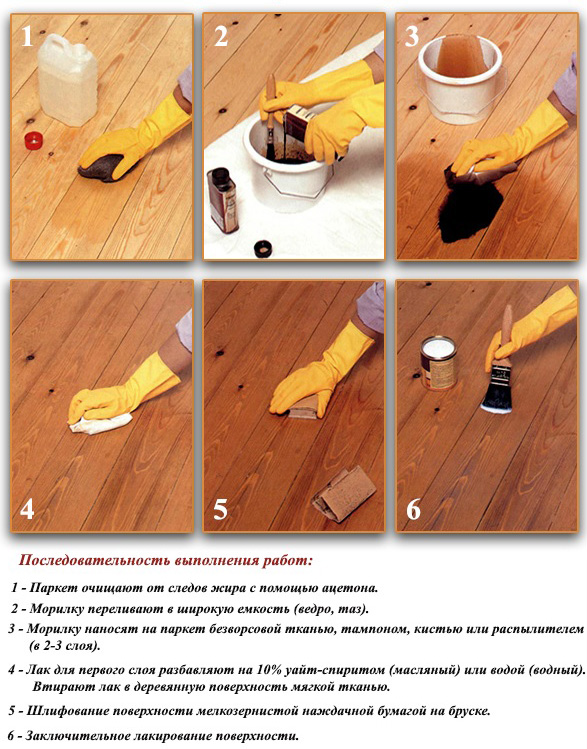 1

2

3

4

5

6

Последовательность выполнения работ:

1 - Паркет очищают от следов жира с помощью ацетона.

2 - Морилку переливают в широкую емкость (ведро, таз).

3 - Морилку наносят на паркет безворсовой тканью, тампоном, кистью или распылителем (в 2-3 слоя).

4 - Лак для первого слоя разбавляют на 10% уайт-спиритом (масляный) или водой (водный). Втирают лак в деревянную поверхность мягкой тканью.

5 - Шлифование поверхности мелкозернистой наждачной бумагой на бруске.

6 - Заключительное лакирование поверхности.