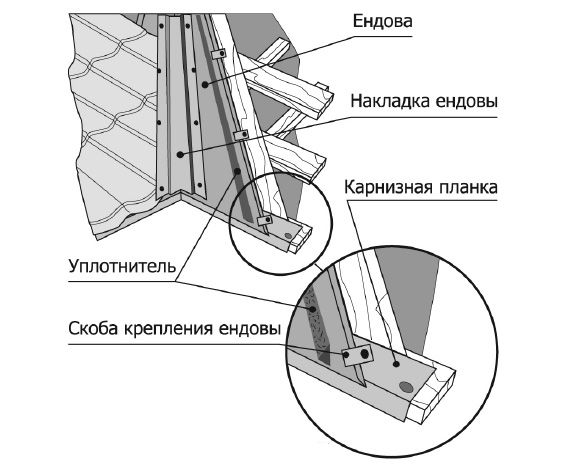 Ендова

Накладка ендовы

Карнизная планка

Уплотнитель

Скоба крепления ендовы