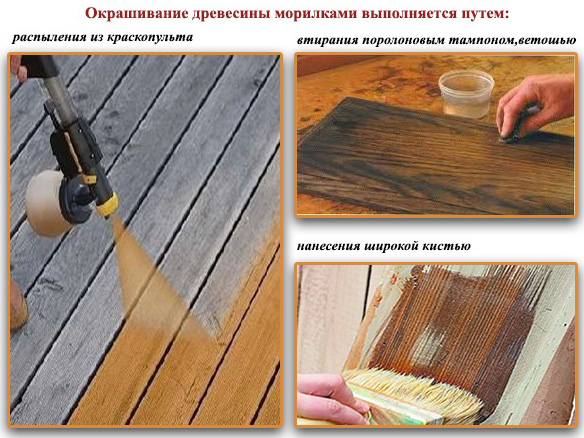 Окрашивание древесины морилками выполняется путем:

распыления из краскопульта

втирания поролоновым тампоном,ветошью

нанесения широкой кистью